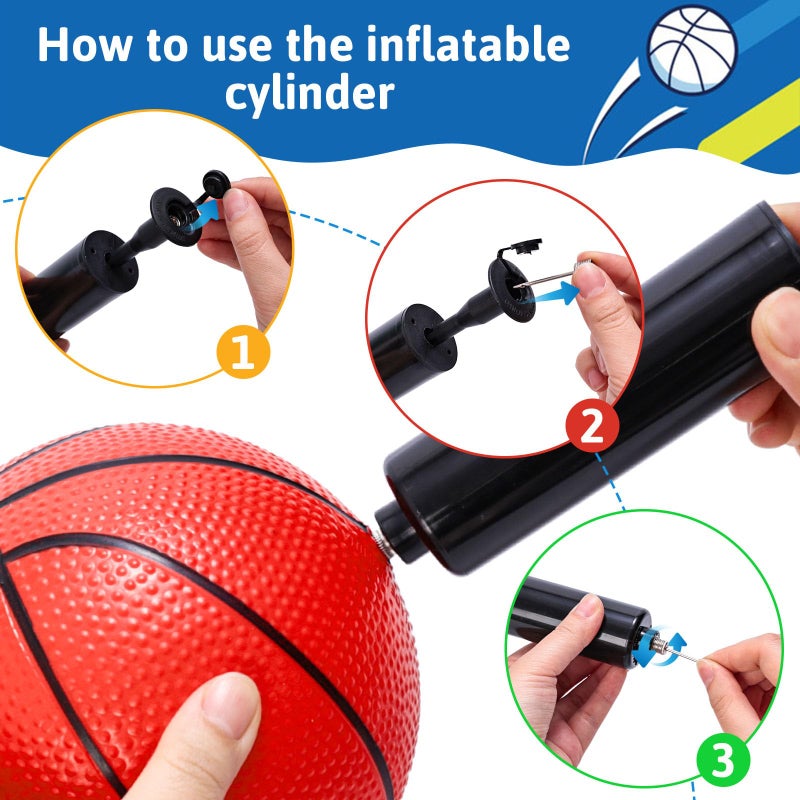 How to use the inflatable cylinder

1

2

3